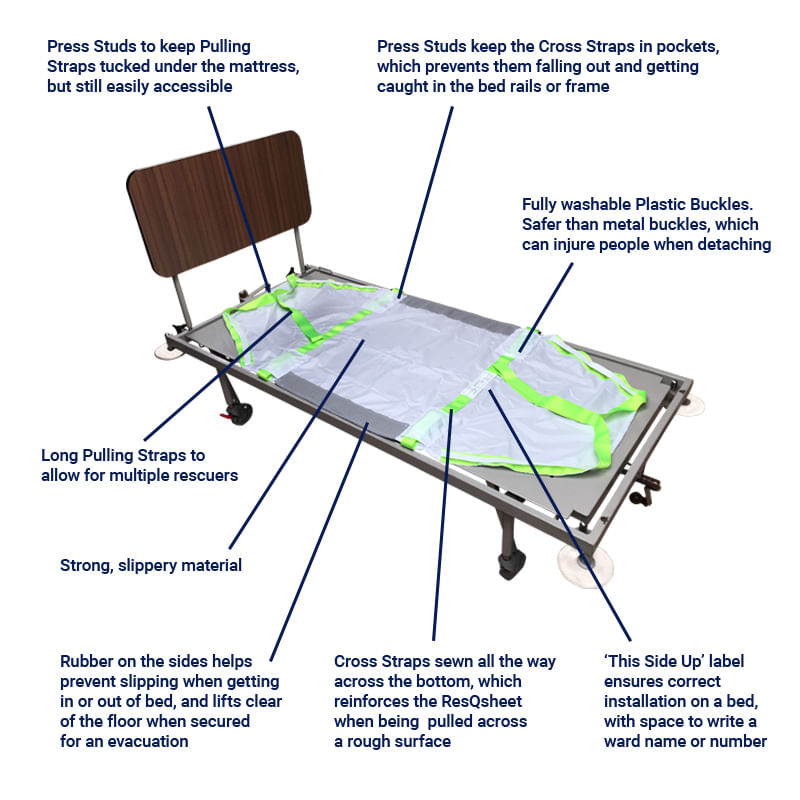 Press Studs to keep Pulling Straps tucked under the mattress, but still easily accessible

Press Studs keep the Cross Straps in pockets, which prevents them falling out and getting caught in the bed rails or frame

Fully washable Plastic Buckles. Safer than metal buckles, which can injure people when detaching

Long Pulling Straps to allow for multiple rescuers

Strong, slippery material

Rubber on the sides helps prevent slipping when getting in or out of bed, and lifts clear of the floor when secured for an evacuation

Cross Straps sewn all the way across the bottom, which reinforces the ResQsheet when being pulled across a rough surface

'This Side Up' label ensures correct installation on a bed, with space to write a ward name or number