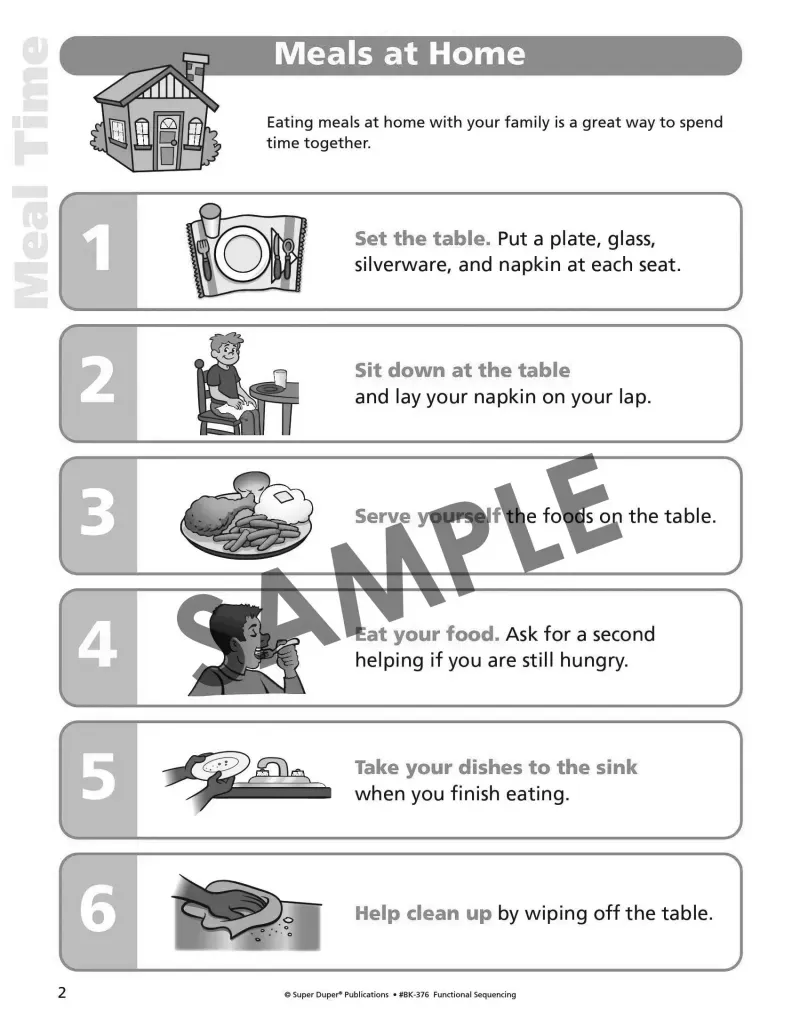 Meal Time

Meals at Home

Eating meals at home with your family is a great way to spend time together.

1 Set the table. Put a plate, glass, silverware, and napkin at each seat.

2 Sit down at the table and lay your napkin on your lap.

3 Serve yourself the foods on the table.

4 Eat your food. Ask for a second helping if you are still hungry.

5 Take your dishes to the sink when you finish eating.

6 Help clean up by wiping off the table.

SAMPLE

2

© Super Duper® Publications • #BK-376 Functional Sequencing