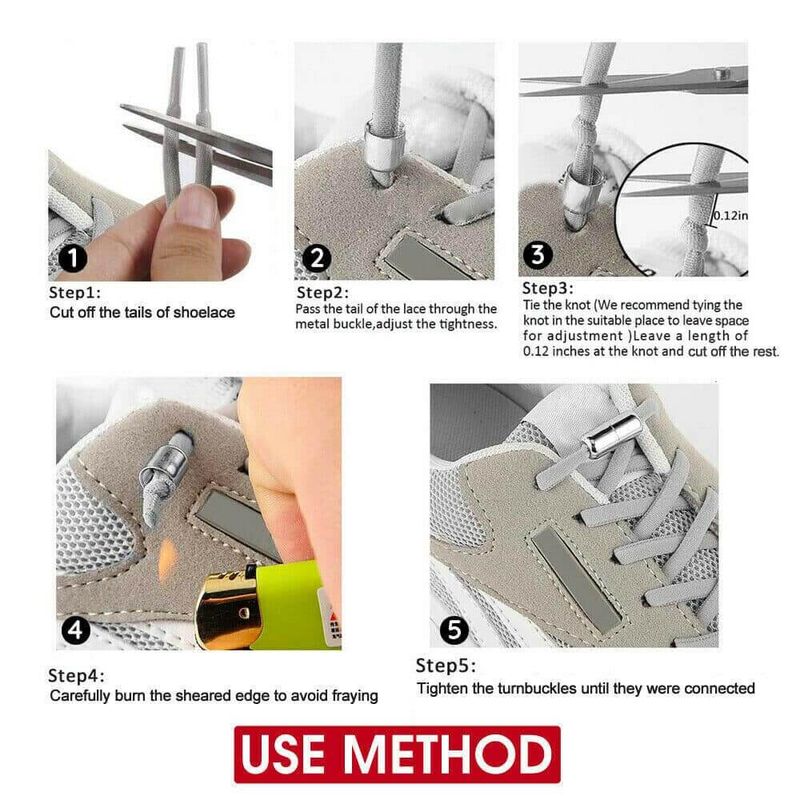 1

Step1:
Cut off the tails of shoelace

2

Step2:
Pass the tail of the lace through the metal buckle,adjust the tightness.

3

0.12in

Step3:
Tie the knot (We recommend tying the knot in the suitable place to leave space for adjustment )Leave a length of 0.12 inches at the knot and cut off the rest.

4

Step4:
Carefully burn the sheared edge to avoid fraying

5

Step5:
Tighten the turnbuckles until they were connected

USE METHOD